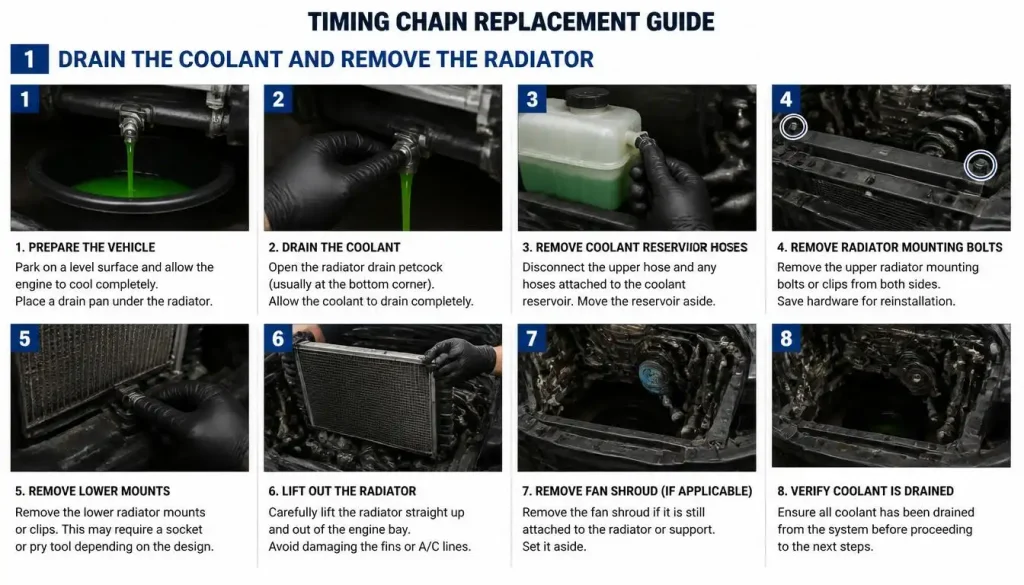 TIMING CHAIN REPLACEMENT GUIDE

1 DRAIN THE COOLANT AND REMOVE THE RADIATOR

1

1. PREPARE THE VEHICLE
Park on a level surface and allow the engine to cool completely. Place a drain pan under the radiator.

2

2. DRAIN THE COOLANT
Open the radiator drain petcock (usually at the bottom corner). Allow the coolant to drain completely.

3

3. REMOVE COOLANT RESERVIIOR HOSES
Disconnect the upper hose and any hoses attached to the coolant reservoir. Move the reservoir aside.

4

4. REMOVE RADIATOR MOUNTING BOLTS
Remove the upper radiator mounting bolts or clips from both sides. Save hardware for reinstallation.

5

5. REMOVE LOWER MOUNTS
Remove the lower radiator mounts or clips. This may require a socket or pry tool depending on the design.

6

6. LIFT OUT THE RADIATOR
Carefully lift the radiator straight up and out of the engine bay. Avoid damaging the fins or A/C lines.

7

7. REMOVE FAN SHROUD (IF APPLICABLE)
Remove the fan shroud if it is still attached to the radiator or support. Set it aside.

8

8. VERIFY COOLANT IS DRAINED
Ensure all coolant has been drained from the system before proceeding to the next steps.