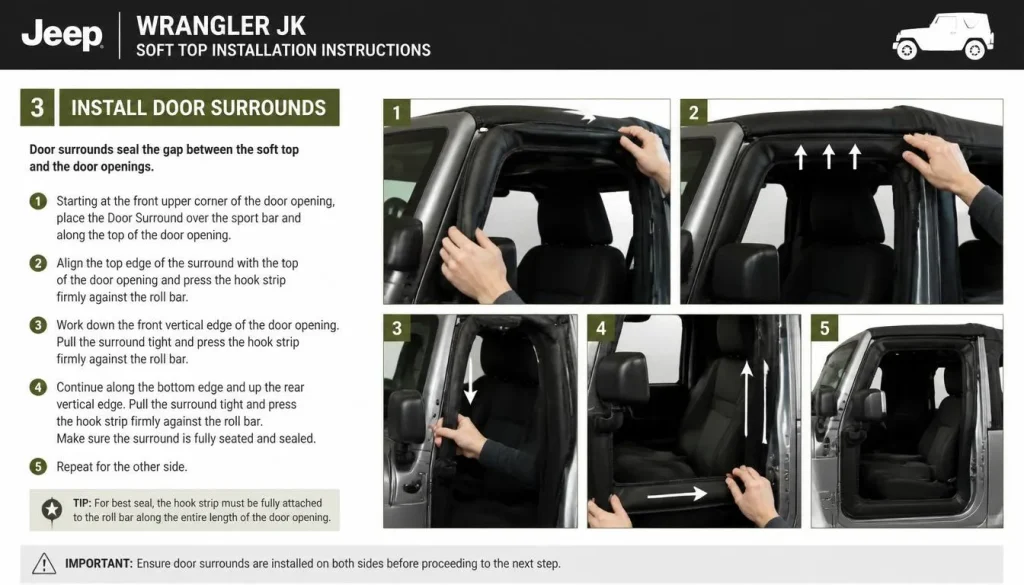 Jeep

WRANGLER JK
SOFT TOP INSTALLATION INSTRUCTIONS

3 INSTALL DOOR SURROUNDS

Door surrounds seal the gap between the soft top and the door openings.

1 Starting at the front upper corner of the door opening, place the Door Surround over the sport bar and along the top of the door opening.

2 Align the top edge of the surround with the top of the door opening and press the hook strip firmly against the roll bar.

3 Work down the front vertical edge of the door opening. Pull the surround tight and press the hook strip firmly against the roll bar.

4 Continue along the bottom edge and up the rear vertical edge. Pull the surround tight and press the hook strip firmly against the roll bar. Make sure the surround is fully seated and sealed.

5 Repeat for the other side.

TIP: For best seal, the hook strip must be fully attached to the roll bar along the entire length of the door opening.

1

2

3

4

5

IMPORTANT: Ensure door surrounds are installed on both sides before proceeding to the next step.