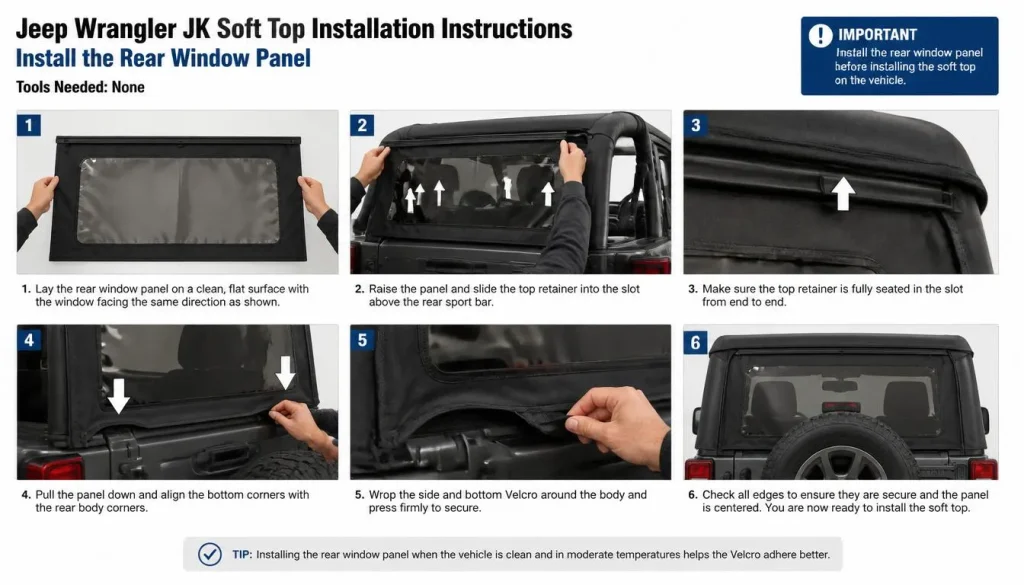 Jeep Wrangler JK Soft Top Installation Instructions
Install the Rear Window Panel
Tools Needed: None

IMPORTANT
Install the rear window panel before installing the soft top on the vehicle.

1
1. Lay the rear window panel on a clean, flat surface with the window facing the same direction as shown.

2
2. Raise the panel and slide the top retainer into the slot above the rear sport bar.

3
3. Make sure the top retainer is fully seated in the slot from end to end.

4
4. Pull the panel down and align the bottom corners with the rear body corners.

5
5. Wrop the side and bottom Velcro around the body and press firmly to secure.

6
6. Check all edges to ensure they are secure and the panel is centered. You are now ready to install the soft top.

TIP: Installing the rear window panel when the vehicle is clean and in moderate temperatures helps the Velcro adhere better.