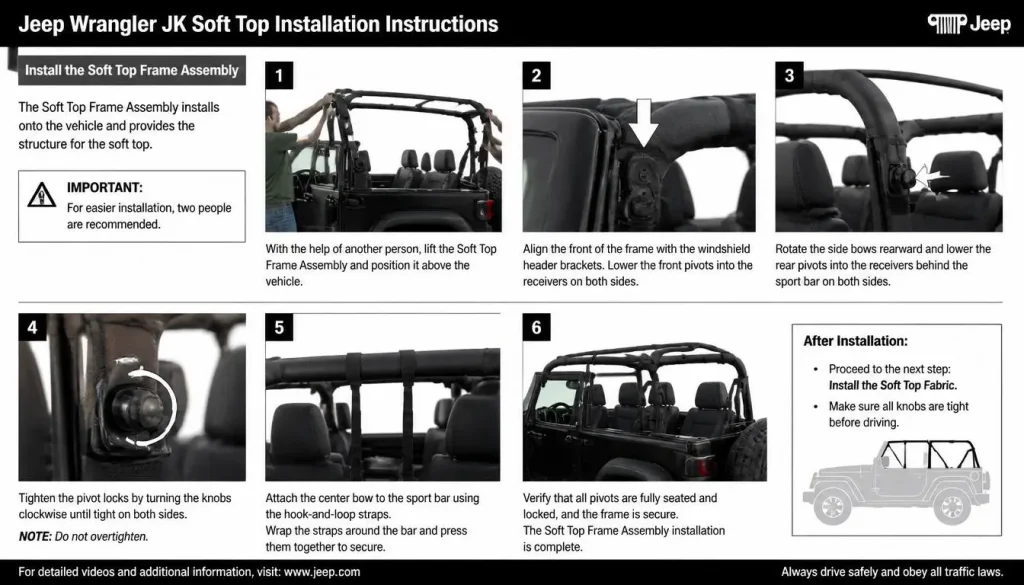 Jeep Wrangler JK Soft Top Installation Instructions

Jeep

Install the Soft Top Frame Assembly

The Soft Top Frame Assembly installs onto the vehicle and provides the structure for the soft top.

IMPORTANT:
For easier installation, two people are recommended.

1
With the help of another person, lift the Soft Top Frame Assembly and position it above the vehicle.

2
Align the front of the frame with the windshield header brackets. Lower the front pivots into the receivers on both sides.

3
Rotate the side bows rearward and lower the rear pivots into the receivers behind the sport bar on both sides.

4
Tighten the pivot locks by turning the knobs clockwise until tight on both sides.
NOTE: Do not overtighten.

5
Attach the center bow to the sport bar using the hook-and-loop straps.
Wrap the straps around the bar and press them together to secure.

6
Verify that all pivots are fully seated and locked, and the frame is secure.
The Soft Top Frame Assembly installation is complete.

After Installation:
• Proceed to the next step: Install the Soft Top Fabric.
• Make sure all knobs are tight before driving.

For detailed videos and additional information, visit: www.jeep.com

Always drive safely and obey all traffic laws.