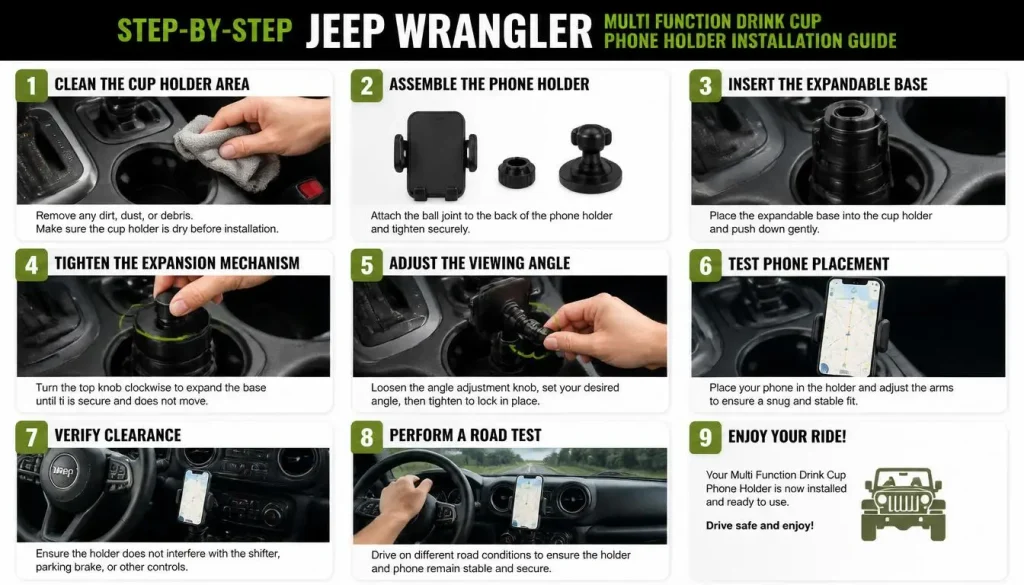 STEP-BY-STEP JEEP WRANGLER MULTI FUNCTION DRINK CUP PHONE HOLDER INSTALLATION GUIDE

1 CLEAN THE CUP HOLDER AREA

Remove any dirt, dust, or debris. Make sure the cup holder is dry before installation.

2 ASSEMBLE THE PHONE HOLDER

Attach the ball joint to the back of the phone holder and tighten securely.

3 INSERT THE EXPANDABLE BASE

Place the expandable base into the cup holder and push down gently.

4 TIGHTEN THE EXPANSION MECHANISM

Turn the top knob clockwise to expand the base until ti is secure and does not move.

5 ADJUST THE VIEWING ANGLE

Loosen the angle adjustment knob, set your desired angle, then tighten to lock in place.

6 TEST PHONE PLACEMENT

Place your phone in the holder and adjust the arms to ensure a snug and stable fit.

7 VERIFY CLEARANCE

Jeep

Ensure the holder does not interfere with the shifter, parking brake, or other controls.

8 PERFORM A ROAD TEST

Drive on different road conditions to ensure the holder and phone remain stable and secure.

9 ENJOY YOUR RIDE!

Your Multi Function Drink Cup Phone Holder is now installed and ready to use.

Drive safe and enjoy!